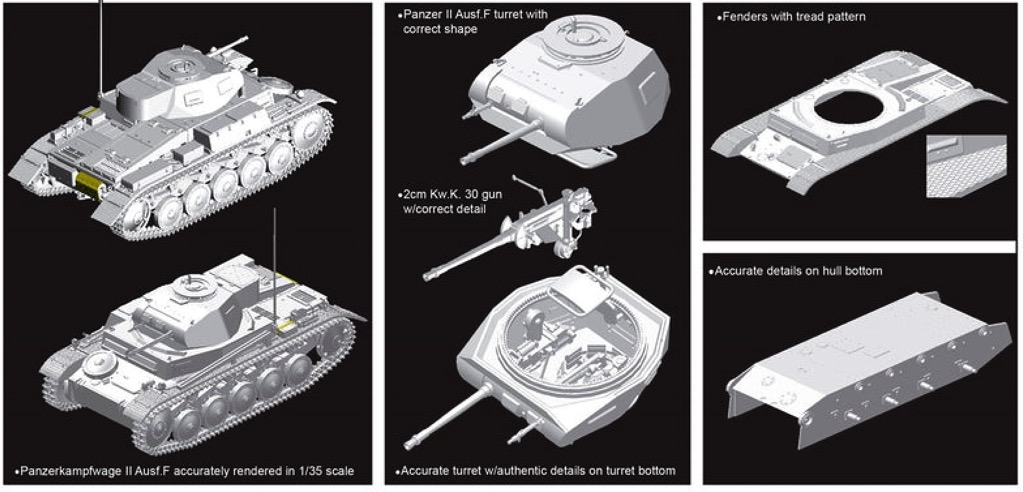 •Panzerkampfwage II Ausf.F accurately rendered in 1/35 scale

•Panzer II Ausf.F turret with correct shape

•2cm Kw.K. 30 gun w/correct detail

•Accurate turret w/authentic details on turret bottom

•Fenders with tread pattern

•Accurate details on hull bottom