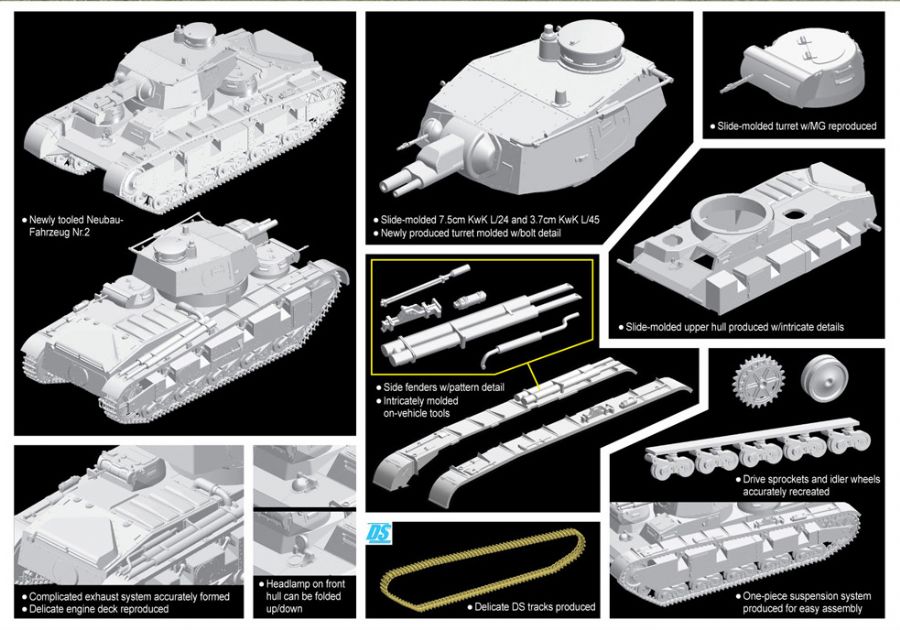 ● Newly tooled Neubau-Fahrzeug Nr.2

● Slide-molded 7.5cm KwK L/24 and 3.7cm KwK L/45
● Newly produced turret molded w/bolt detail

● Slide-molded turret w/MG reproduced

● Slide-molded upper hull produced w/intricate details

● Side fenders w/pattern detail
● Intricately molded on-vehicle tools

● Drive sprockets and idler wheels accurately recreated

● Complicated exhaust system accurately formed
● Delicate engine deck reproduced

● Headlamp on front hull can be folded up/down

DS

● Delicate DS tracks produced

● One-piece suspension system produced for easy assembly