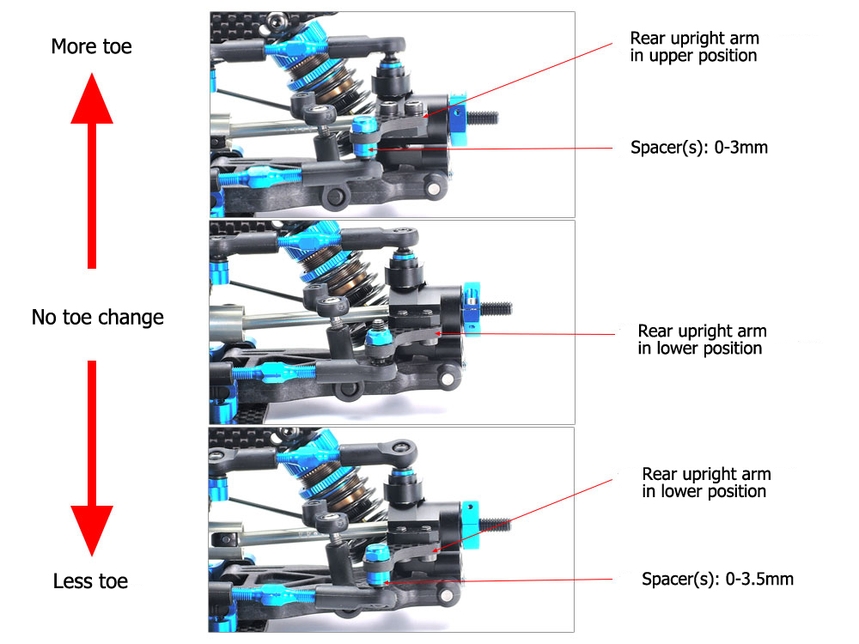 More toe

No toe change

Less toe

Rear upright arm in upper position

Spacer(s): 0-3mm

Rear upright arm in lower position

Rear upright arm in lower position

Spacer(s): 0-3.5mm